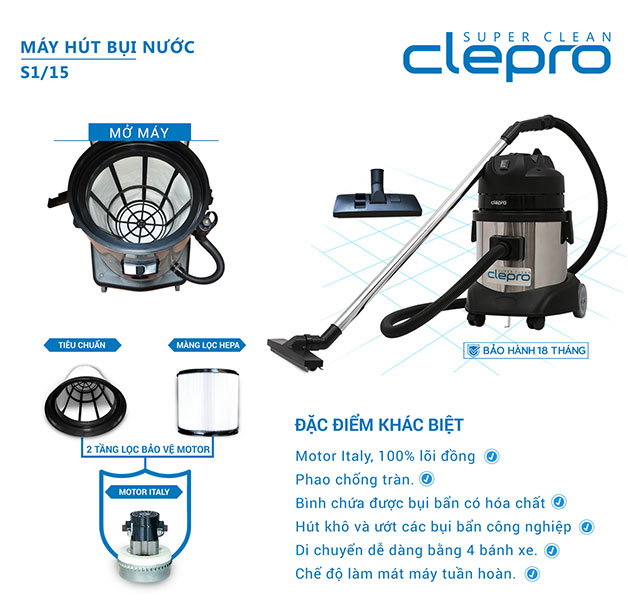 MÁY HÚT BỤI NƯỚC
S1/15

SUPER CLEAN
clepro

MỞ MÁY

clepro

SUPER CLEAN
clepro

BẢO HÀNH 18 THÁNG

TIÊU CHUẨN

MÀNG LỌC HEPA

2 TẦNG LỌC BẢO VỆ MOTOR

MOTOR ITALY

ĐẶC ĐIỂM KHÁC BIỆT

Motor Italy, 100% lõi đồng

Phao chống tràn.

Bình chứa được bụi bẩn có hóa chất

Hút khô và ướt các bụi bẩn công nghiệp

Di chuyển dễ dàng bằng 4 bánh xe.

Chế độ làm mát máy tuần hoàn.